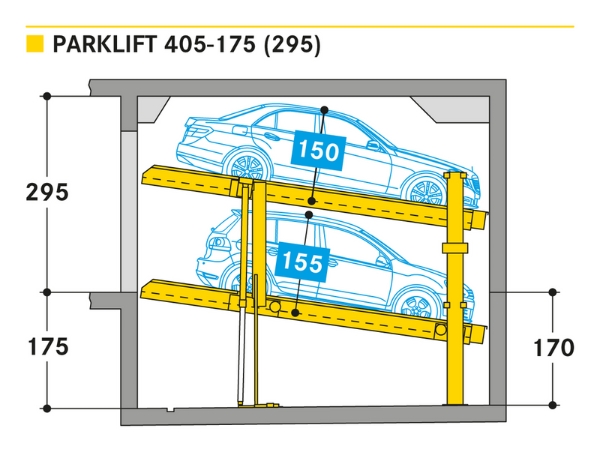 PARKLIFT 405-175 (295)

295

150

155

175

170